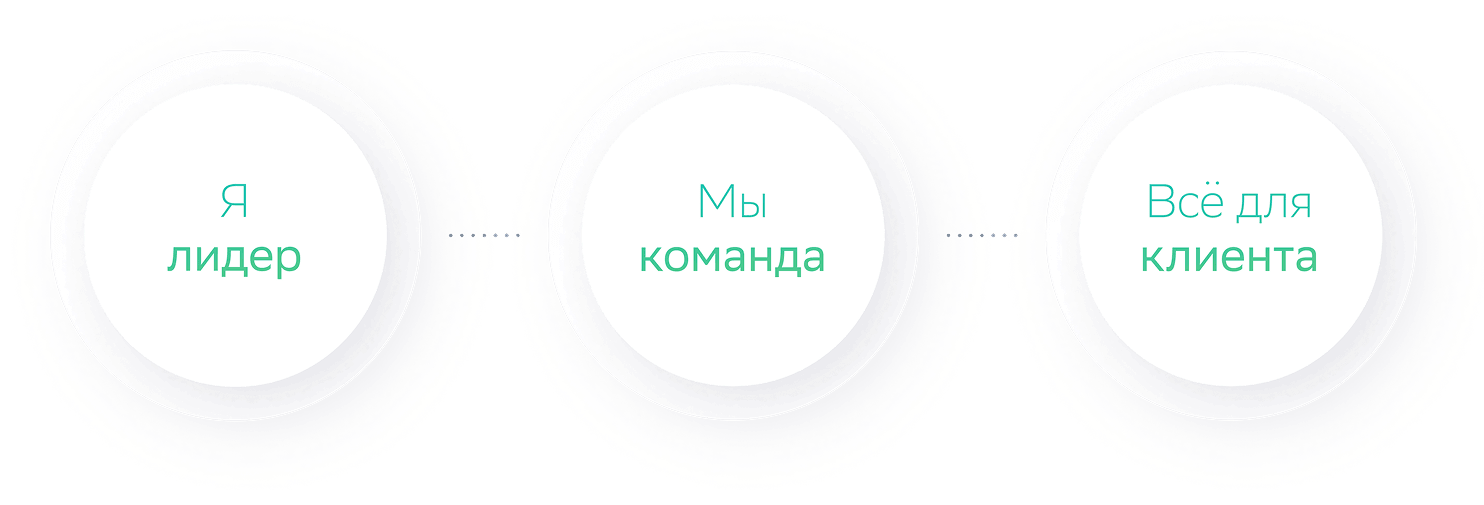 Я
лидер

Мы
команда

Всё для
клиента